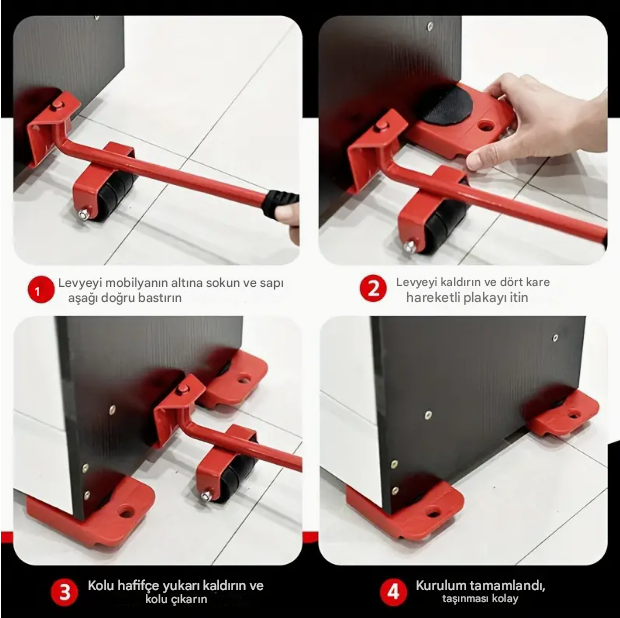 1 Levyeyi mobilyanın altına sokun ve sapı aşağı doğru bastırın

2 Levyeyi kaldırın ve dört kare hareketli plakayı itin

3 Kolu hafifçe yukarı kaldırın ve kolu çıkarın

4 Kurulum tamamlandı, taşınması kolay