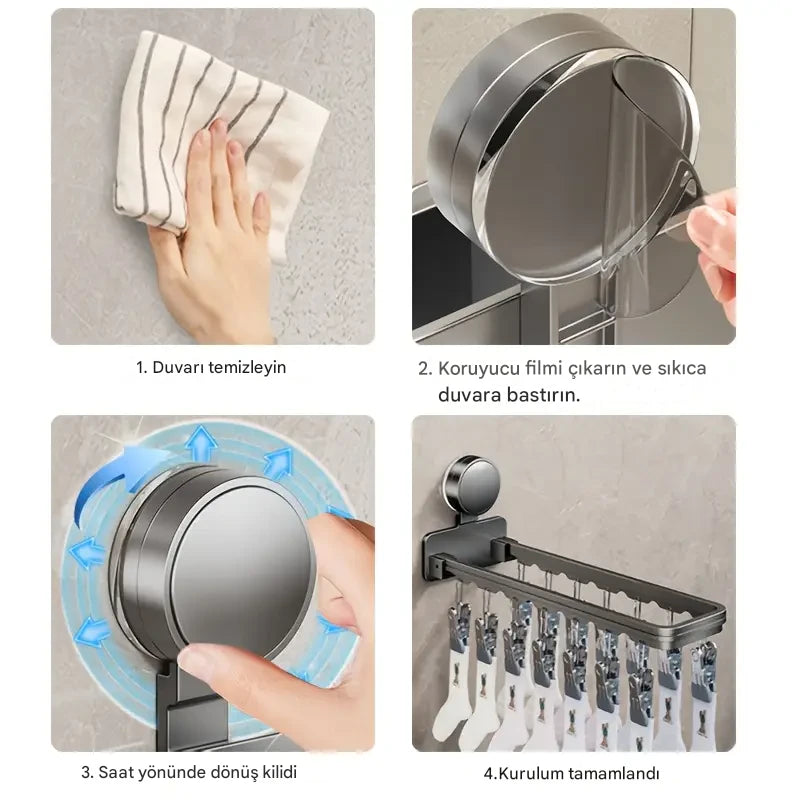 1. Duvarı temizleyin

2. Koruyucu filmi çıkarın ve sıkıca duvara bastırın.

3. Saat yönünde dönüş kilidi

4.Kurulum tamamlandı